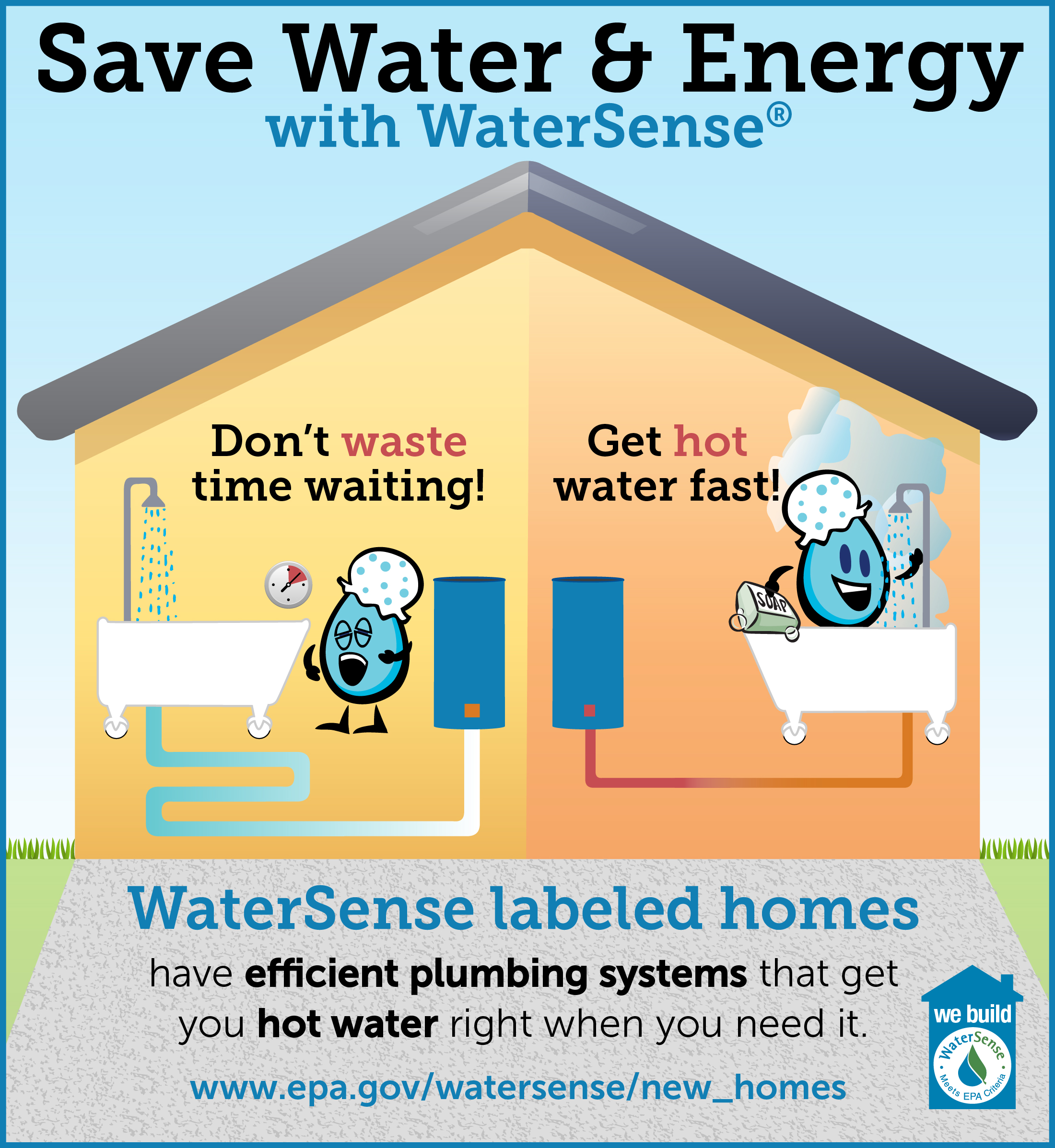 Save Water & Energy
with WaterSense®

Don't waste time waiting!

Get hot water fast!

SOAP

WaterSense labeled homes

have efficient plumbing systems that get you hot water right when you need it.

www.epa.gov/watersense/new_homes

we build
WaterSense
Meets EPA Criteria